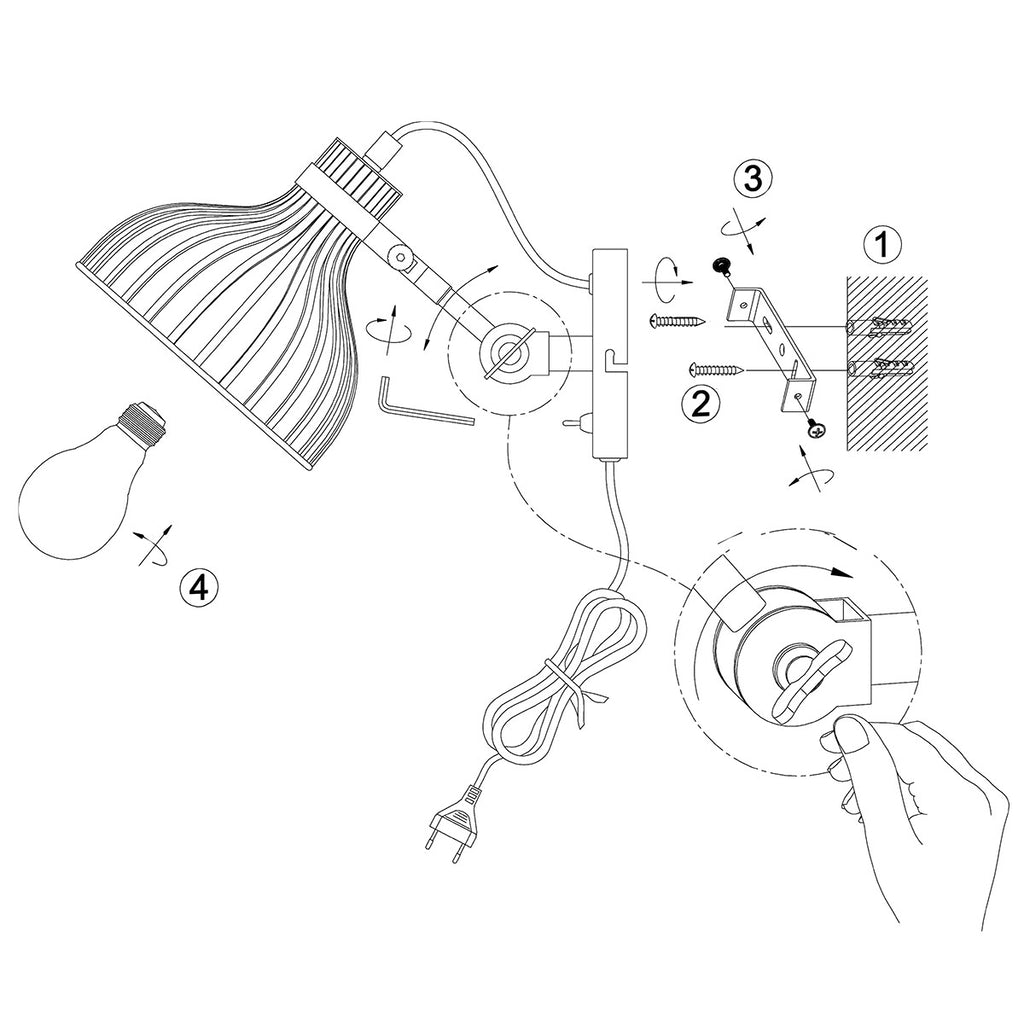 3
1
2
4